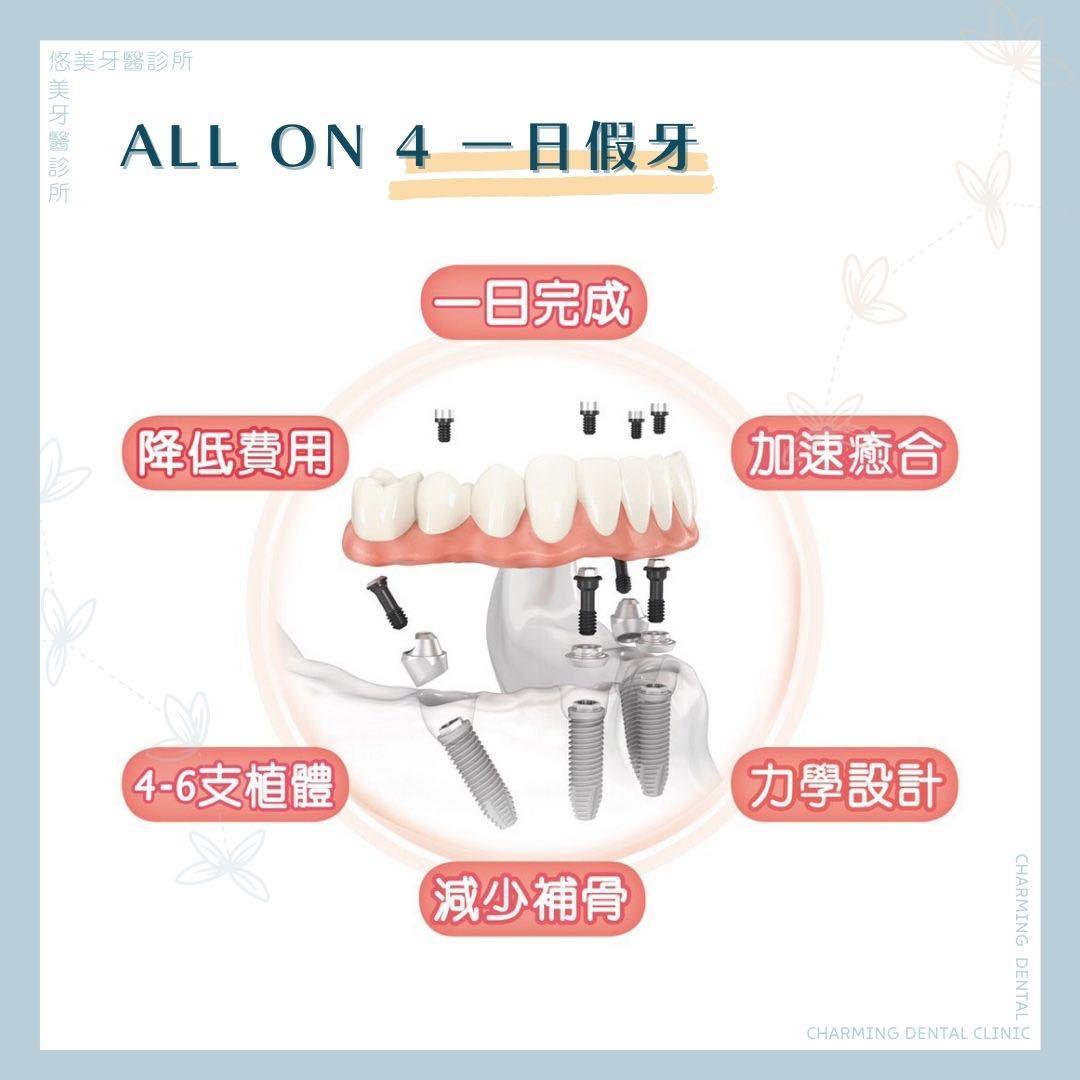 悠美牙醫診所
美牙醫診所

ALL ON 4 一日假牙

一日完成

降低費用

加速癒合

4-6支植體

力學設計

減少補骨

CHARMING DENTAL

CHARMING DENTAL CLINIC